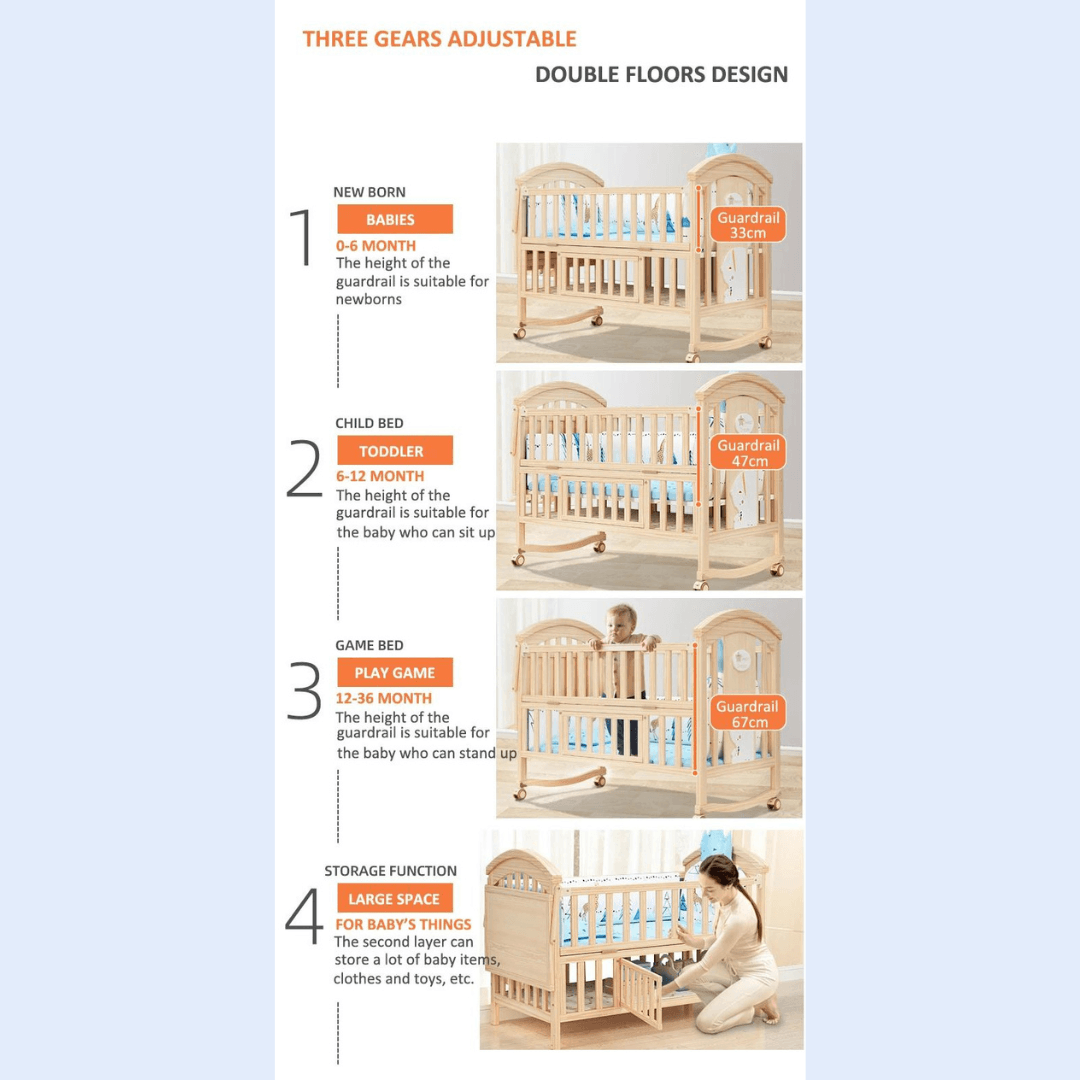 THREE GEARS ADJUSTABLE

DOUBLE FLOORS DESIGN

1

NEW BORN

BABIES

0-6 MONTH

The height of the guardrail is suitable for newborns

Guardrail 33cm

2

CHILD BED

TODDLER

6-12 MONTH

The height of the guardrail is suitable for the baby who can sit up

Guardrail 47cm

3

GAME BED

PLAY GAME

12-36 MONTH

The height of the guardrail is suitable for the baby who can stand up

Guardrail 67cm

4

STORAGE FUNCTION

LARGE SPACE

FOR BABY'S THINGS

The second layer can store a lot of baby items, clothes and toys, etc.