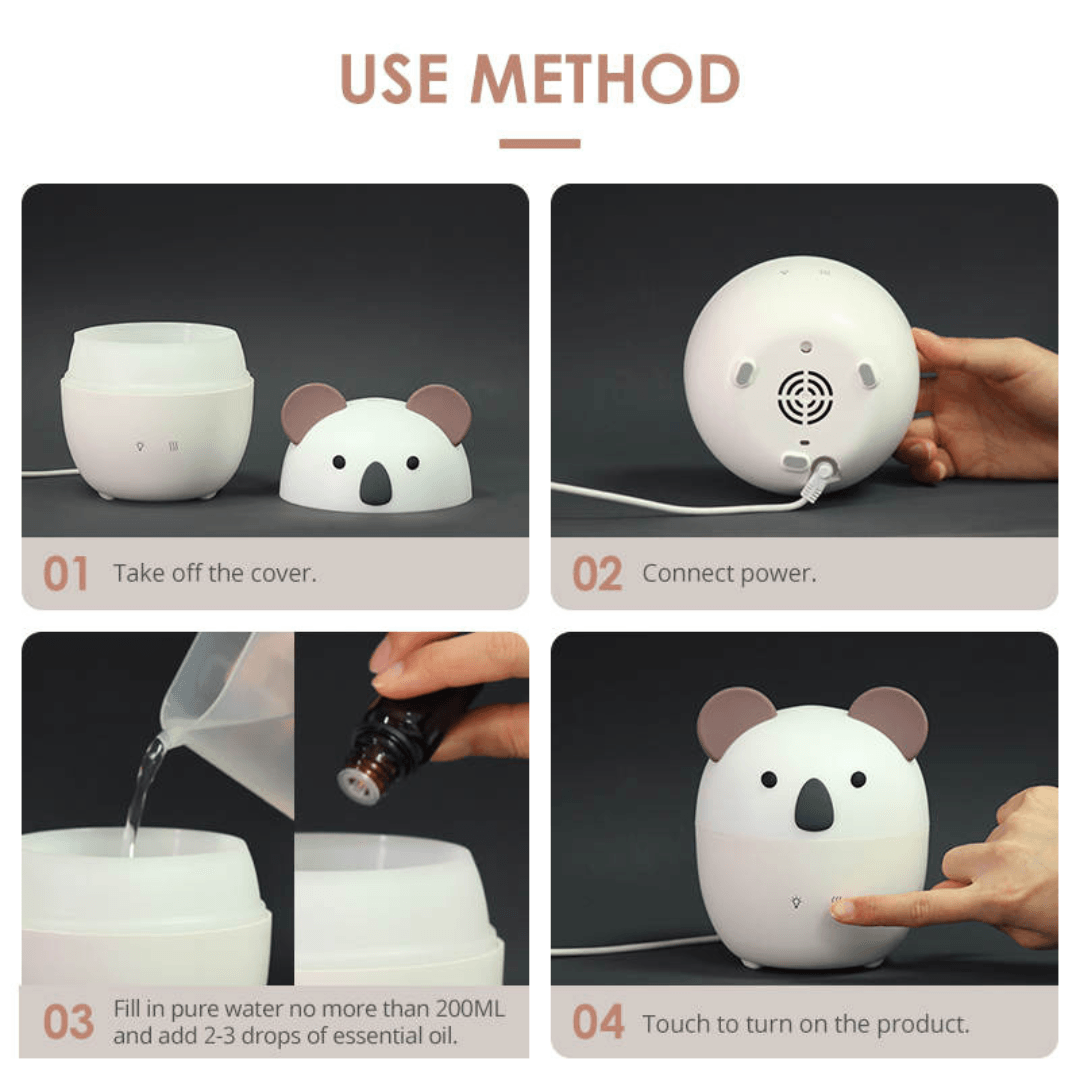 USE METHOD

01 Take off the cover.

02 Connect power.

03 Fill in pure water no more than 200ML and add 2-3 drops of essential oil.

04 Touch to turn on the product.