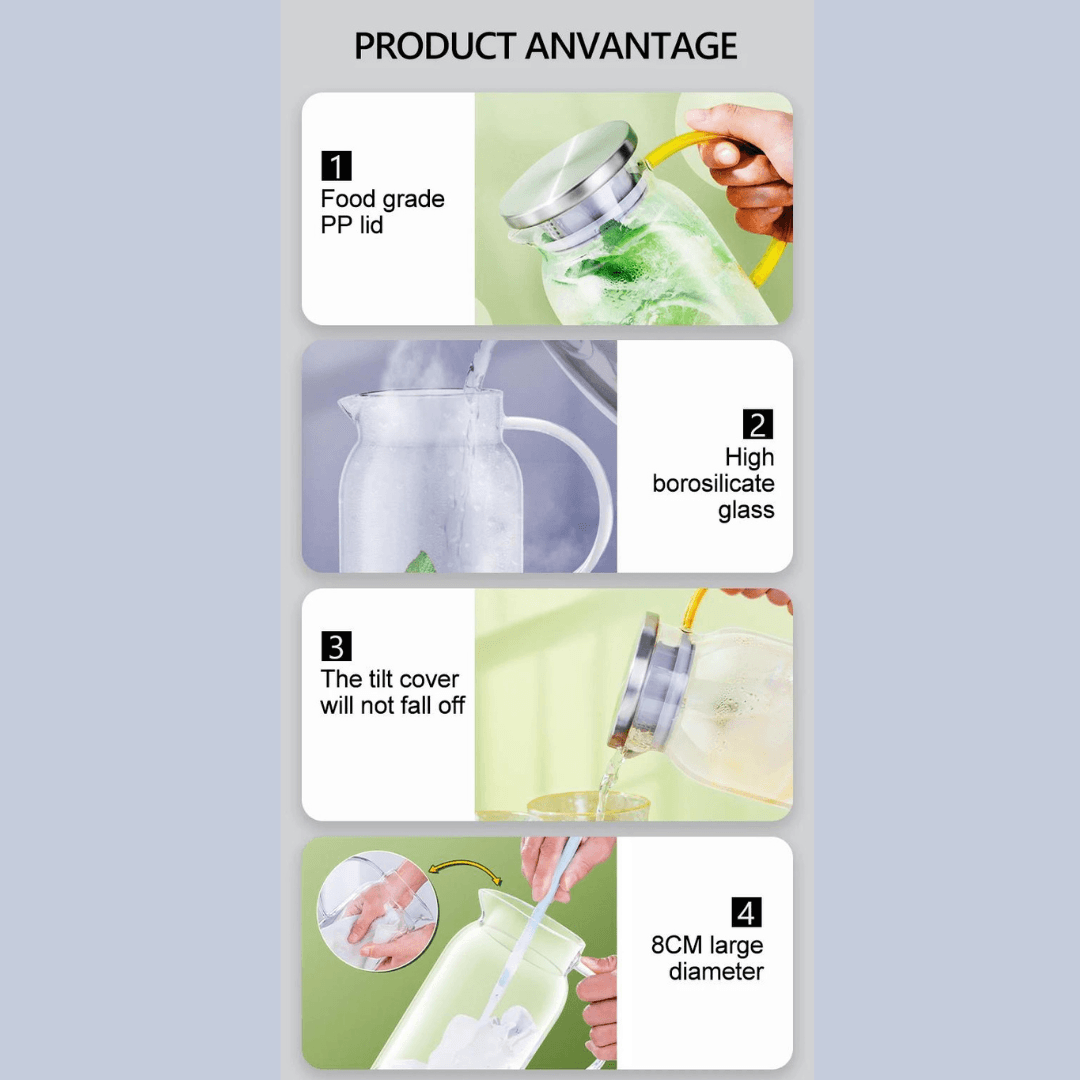 PRODUCT ANVANTAGE

1
Food grade PP lid

2
High borosilicate glass

3
The tilt cover will not fall off

4
8CM large diameter