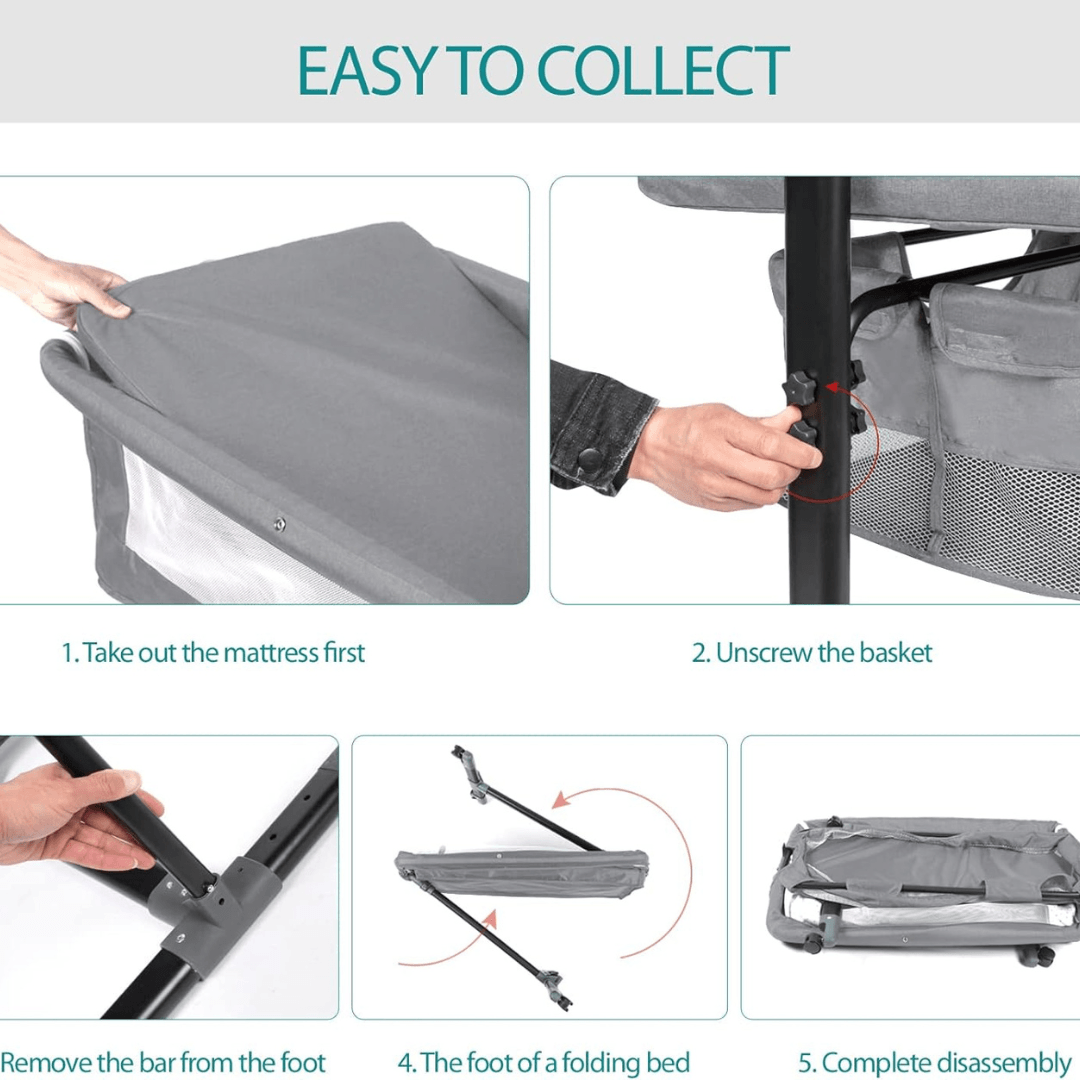 EASY TO COLLECT

1. Take out the mattress first

2. Unscrew the basket

Remove the bar from the foot

4. The foot of a folding bed

5. Complete disassembly