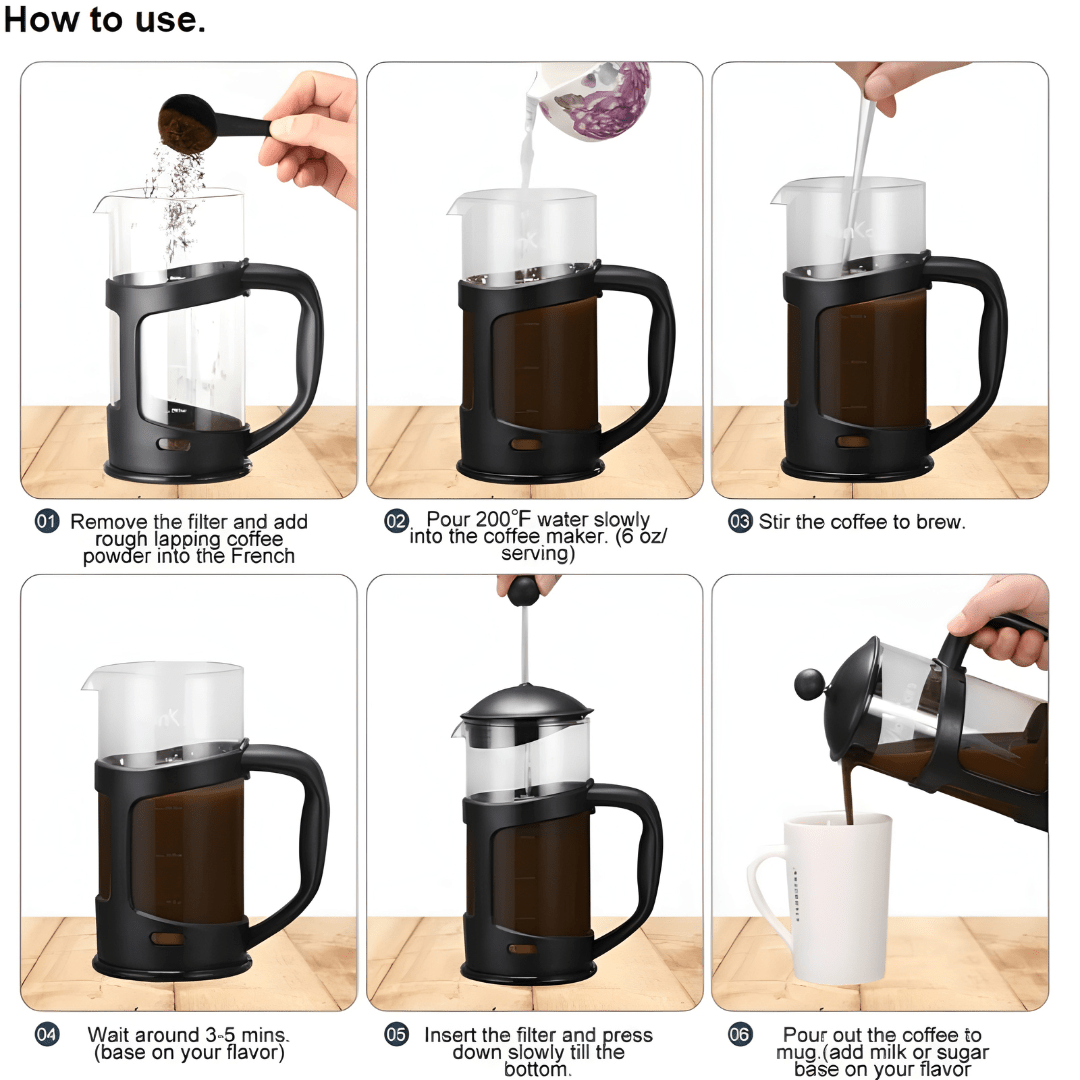 How to use.

01 Remove the filter and add rough lapping coffee powder into the French

02 Pour 200°F water slowly into the coffee maker. (6 oz/ serving)

03 Stir the coffee to brew.

04 Wait around 3-5 mins. (base on your flavor)

05 Insert the filter and press down slowly till the bottom.

06 Pour out the coffee to mug.(add milk or sugar base on your flavor