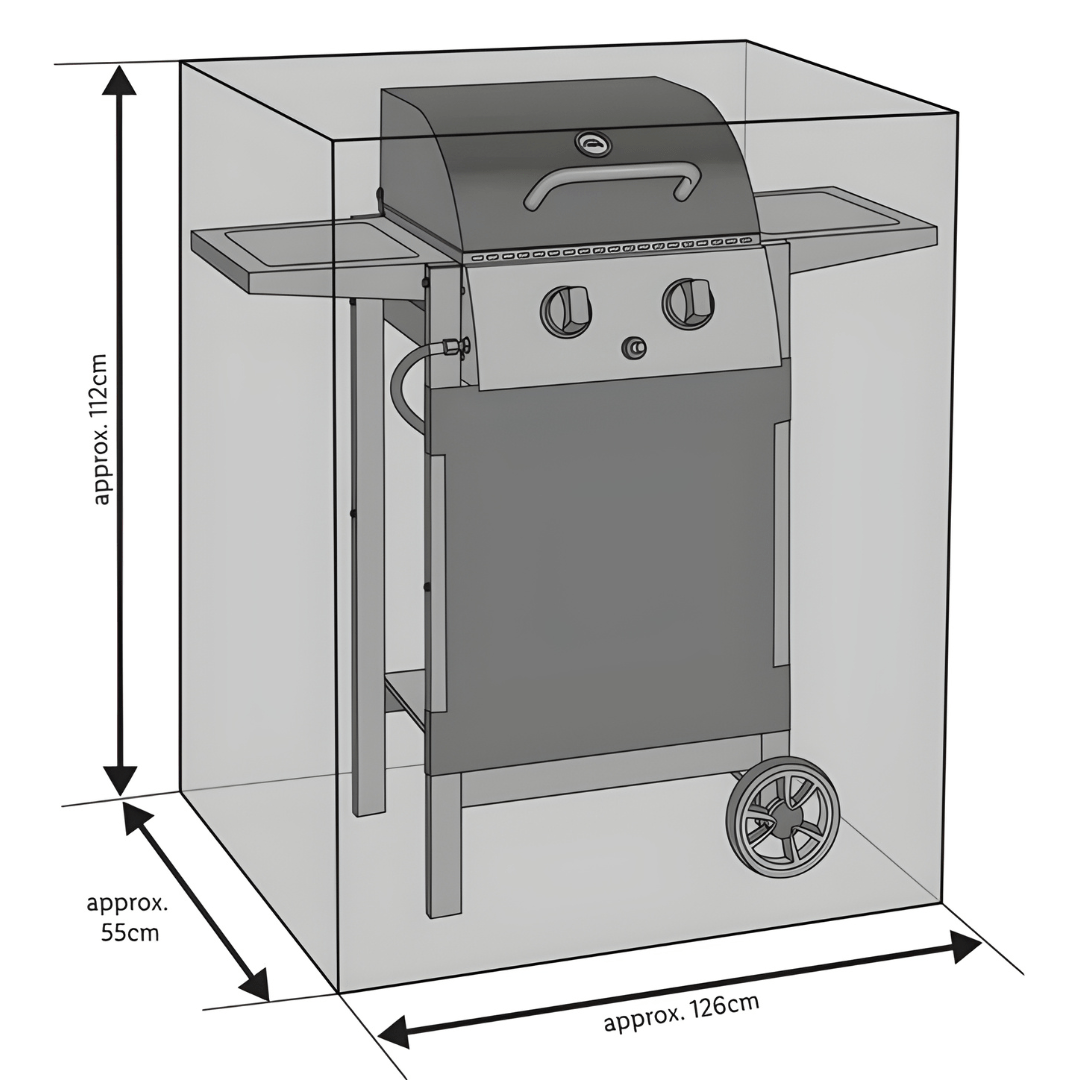 approx. 112cm

approx. 55cm

approx. 126cm