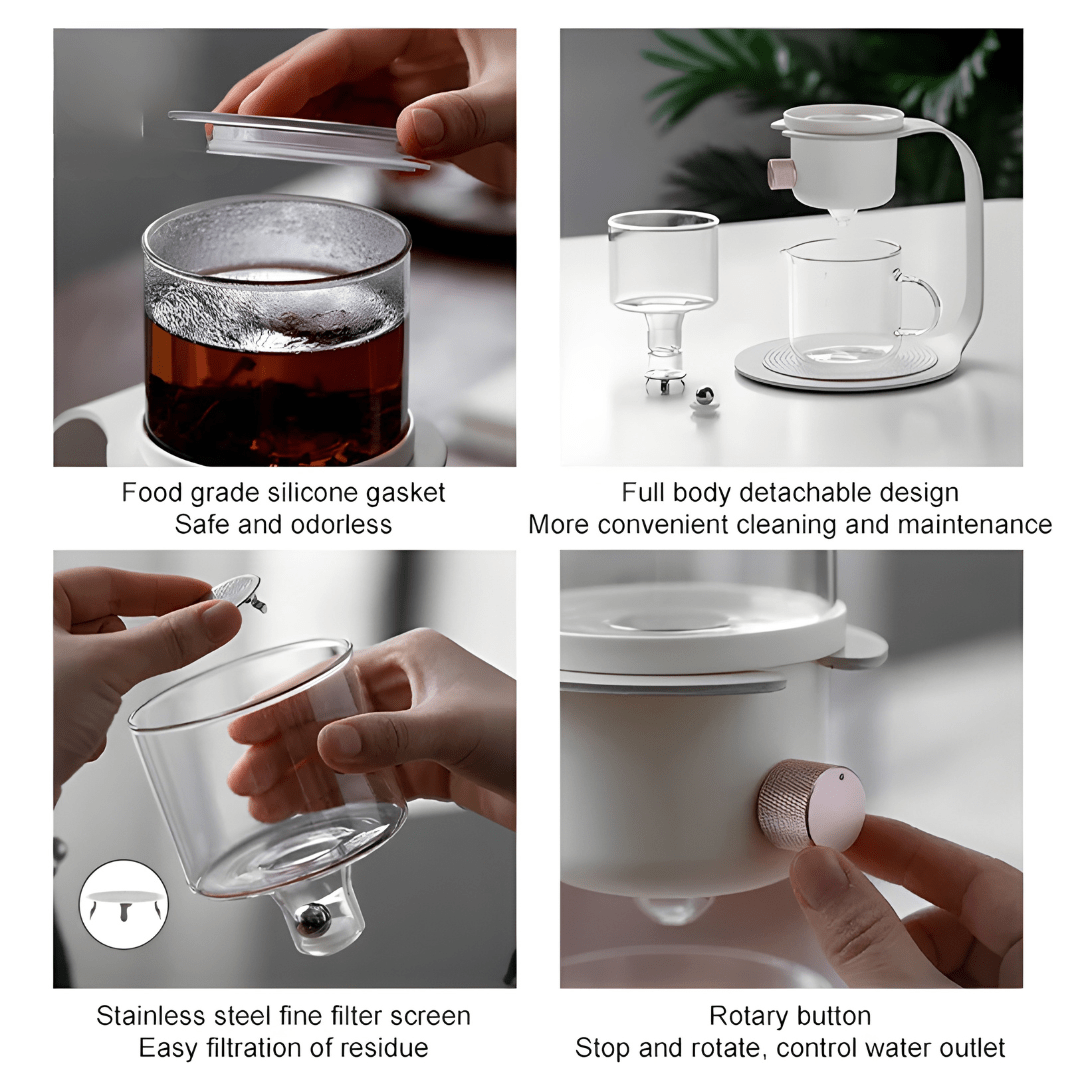 Food grade silicone gasket
Safe and odorless

Full body detachable design
More convenient cleaning and maintenance

Stainless steel fine filter screen
Easy filtration of residue

Rotary button
Stop and rotate, control water outlet