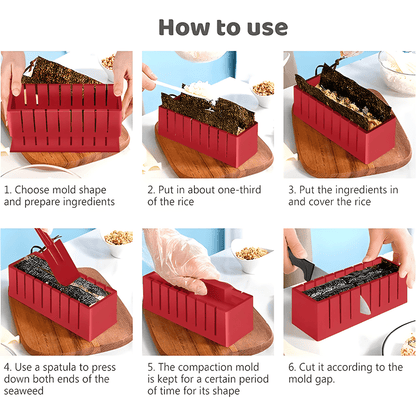 How to use

1. Choose mold shape and prepare ingredients

2. Put in about one-third of the rice

3. Put the ingredients in and cover the rice

4. Use a spatula to press down both ends of the seaweed

5. The compaction mold is kept for a certain period of time for its shape

6. Cut it according to the mold gap.