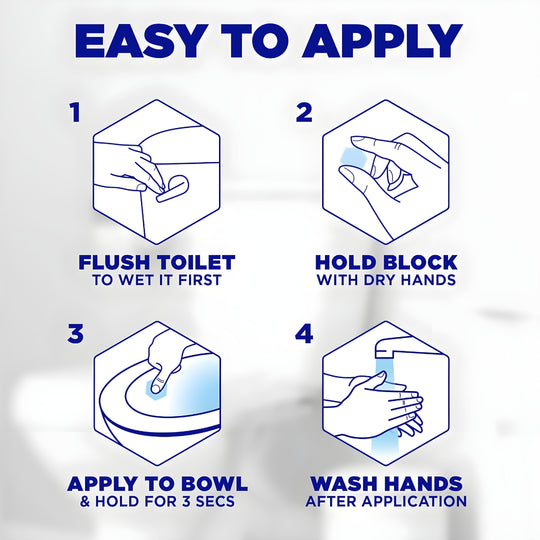 EASY TO APPLY

1

FLUSH TOILET
TO WET IT FIRST

2

HOLD BLOCK
WITH DRY HANDS

3

APPLY TO BOWL
& HOLD FOR 3 SECS

4

WASH HANDS
AFTER APPLICATION