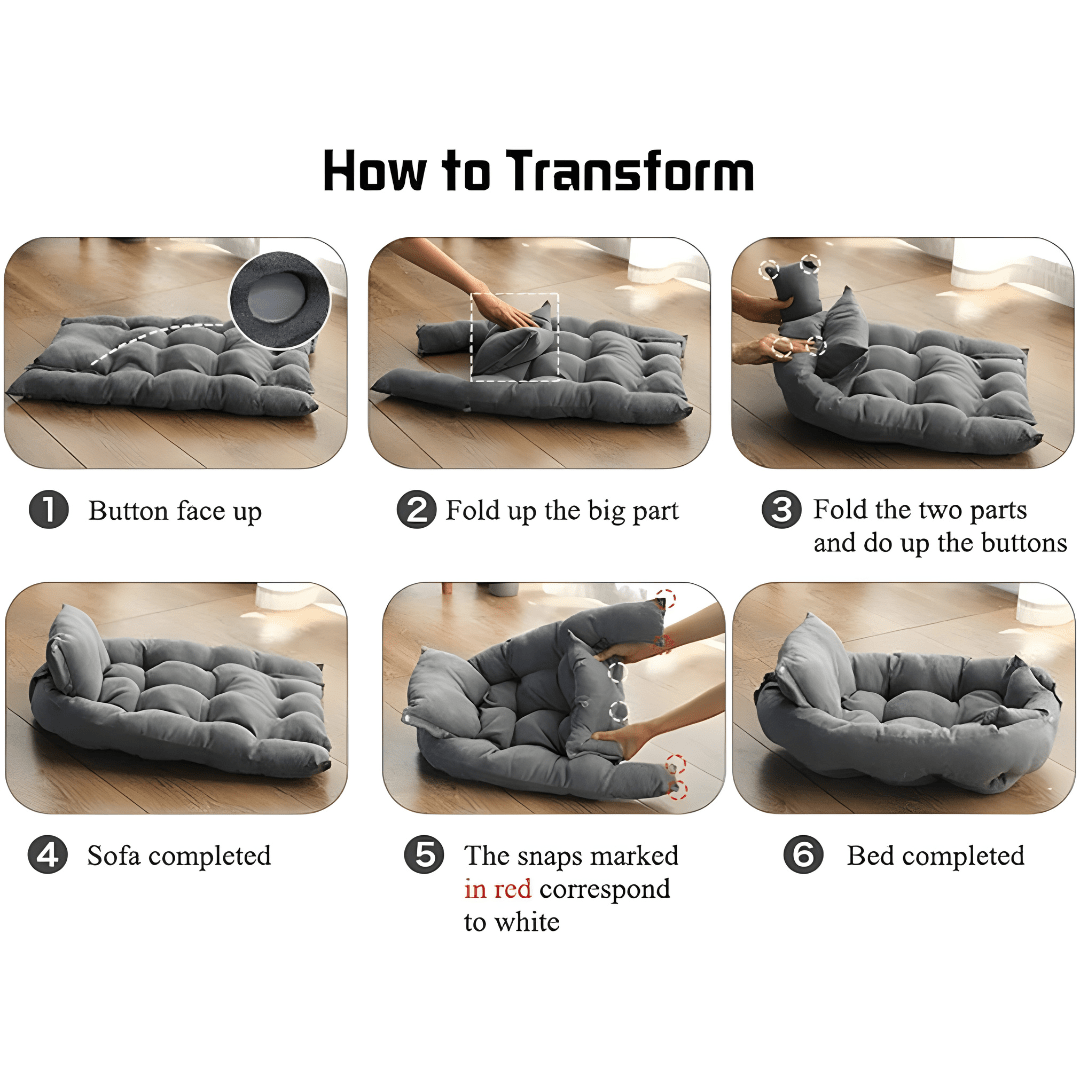 How to Transform

1 Button face up

2 Fold up the big part

3 Fold the two parts and do up the buttons

4 Sofa completed

5 The snaps marked in red correspond to white

6 Bed completed