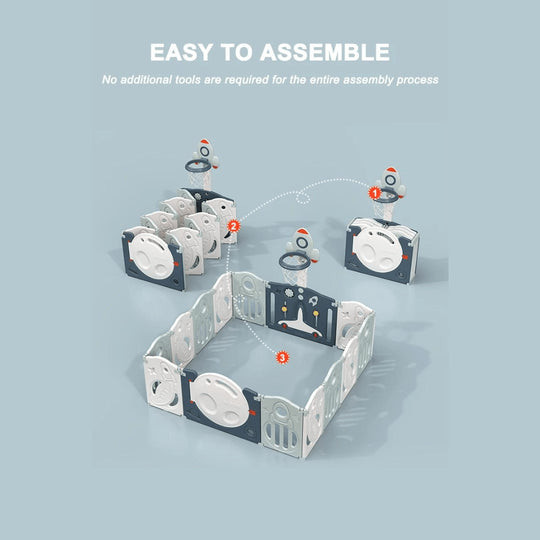 EASY TO ASSEMBLE

No additional tools are required for the entire assembly process

1

2

3