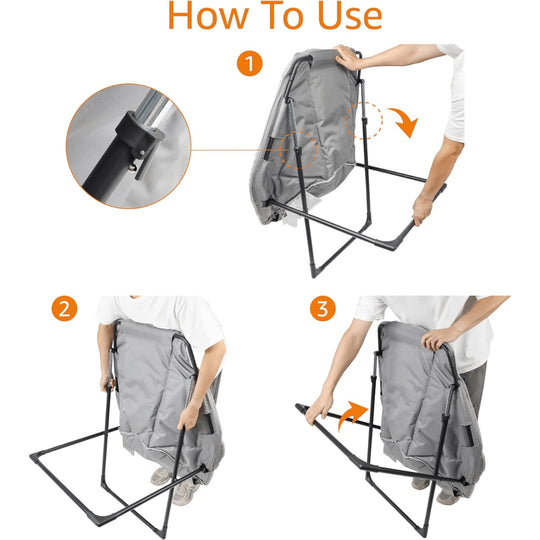 How To Use

1

2

3