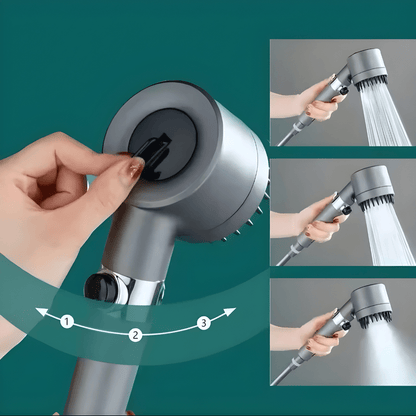 1
2
3