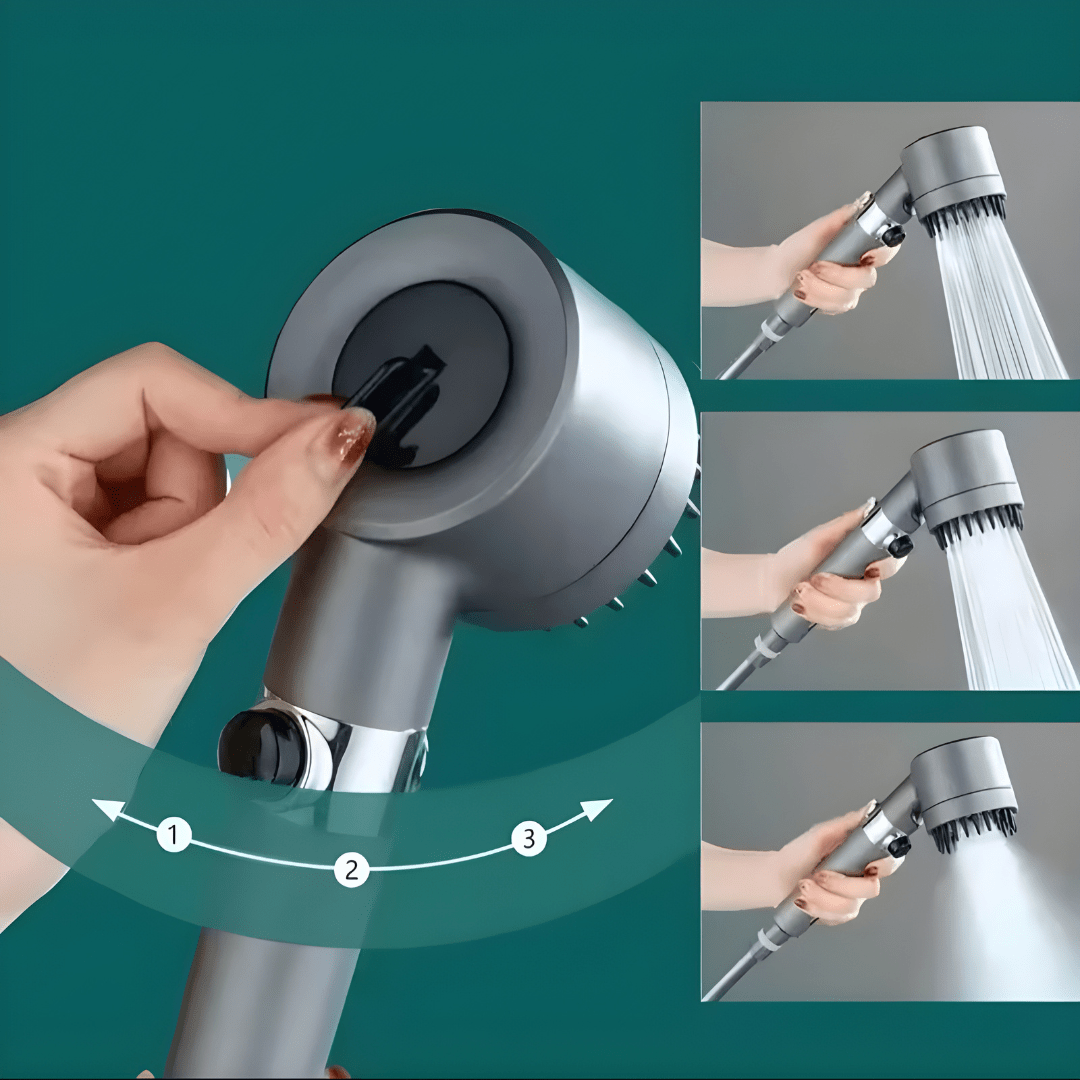 1
2
3