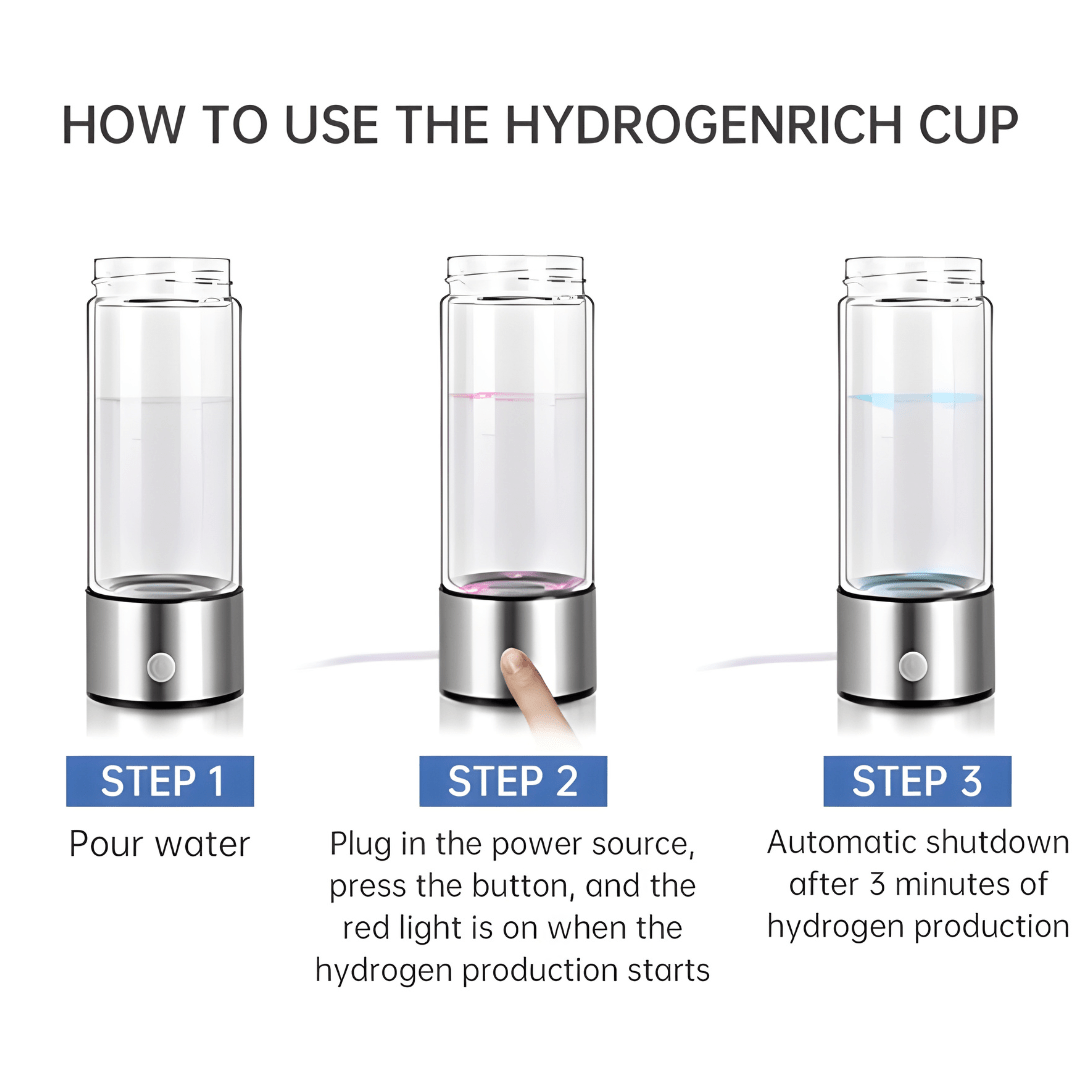 HOW TO USE THE HYDROGENRICH CUP

STEP 1
Pour water

STEP 2
Plug in the power source, press the button, and the red light is on when the hydrogen production starts

STEP 3
Automatic shutdown after 3 minutes of hydrogen production