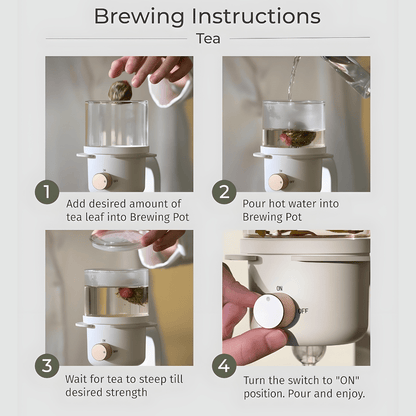 Brewing Instructions

Tea

1

Add desired amount of tea leaf into Brewing Pot

2

Pour hot water into Brewing Pot

3

Wait for tea to steep till desired strength

ON

OFF

4

Turn the switch to "ON" position. Pour and enjoy.