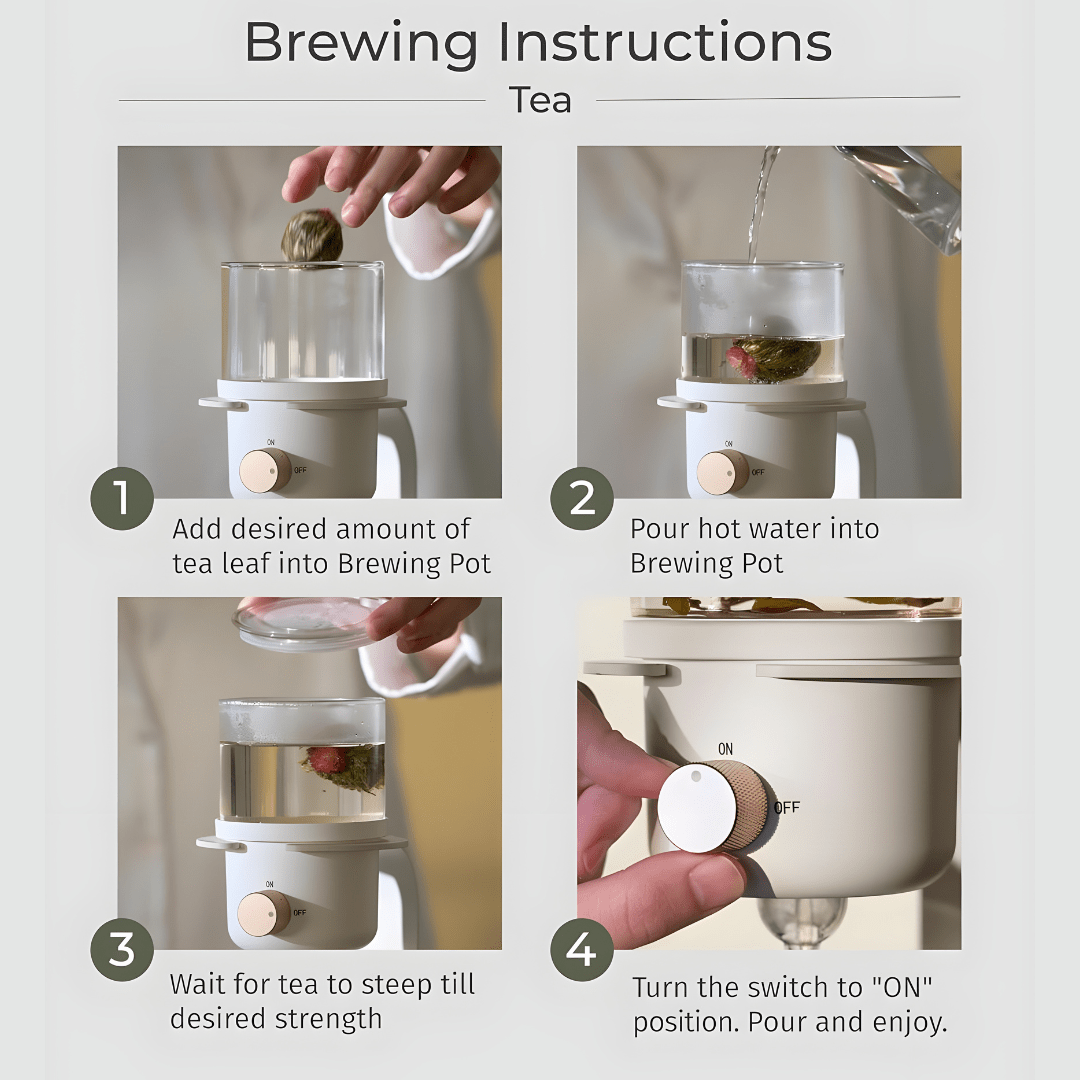 Brewing Instructions

Tea

ON
OFF

1
Add desired amount of tea leaf into Brewing Pot

ON
OFF

2
Pour hot water into Brewing Pot

ON
OFF

3
Wait for tea to steep till desired strength

ON
OFF

4
Turn the switch to "ON" position. Pour and enjoy.