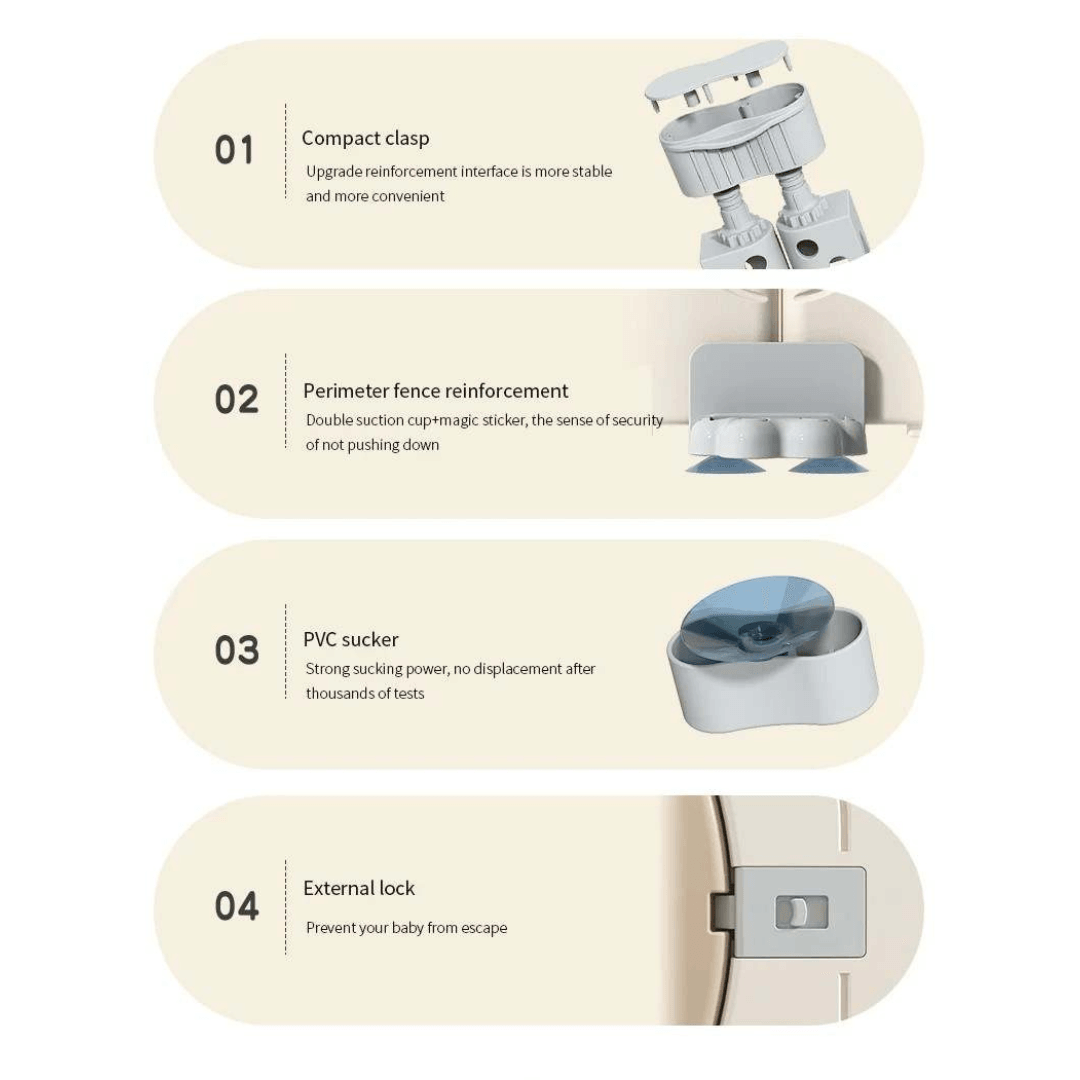 01

Compact clasp

Upgrade reinforcement interface is more stable and more convenient

02

Perimeter fence reinforcement

Double suction cup+magic sticker, the sense of security of not pushing down

03

PVC sucker

Strong sucking power, no displacement after thousands of tests

04

External lock

Prevent your baby from escape