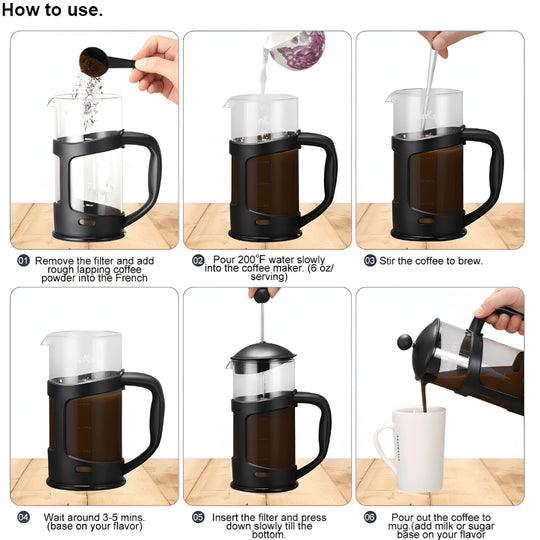 How to use.

01 Remove the filter and add rough lapping coffee powder into the French

02 Pour 200°F water slowly into the coffee maker. (6 oz/ serving)

03 Stir the coffee to brew.

04 Wait around 3-5 mins. (base on your flavor)

05 Insert the filter and press down slowly till the bottom.

06 Pour out the coffee to mug.(add milk or sugar base on your flavor