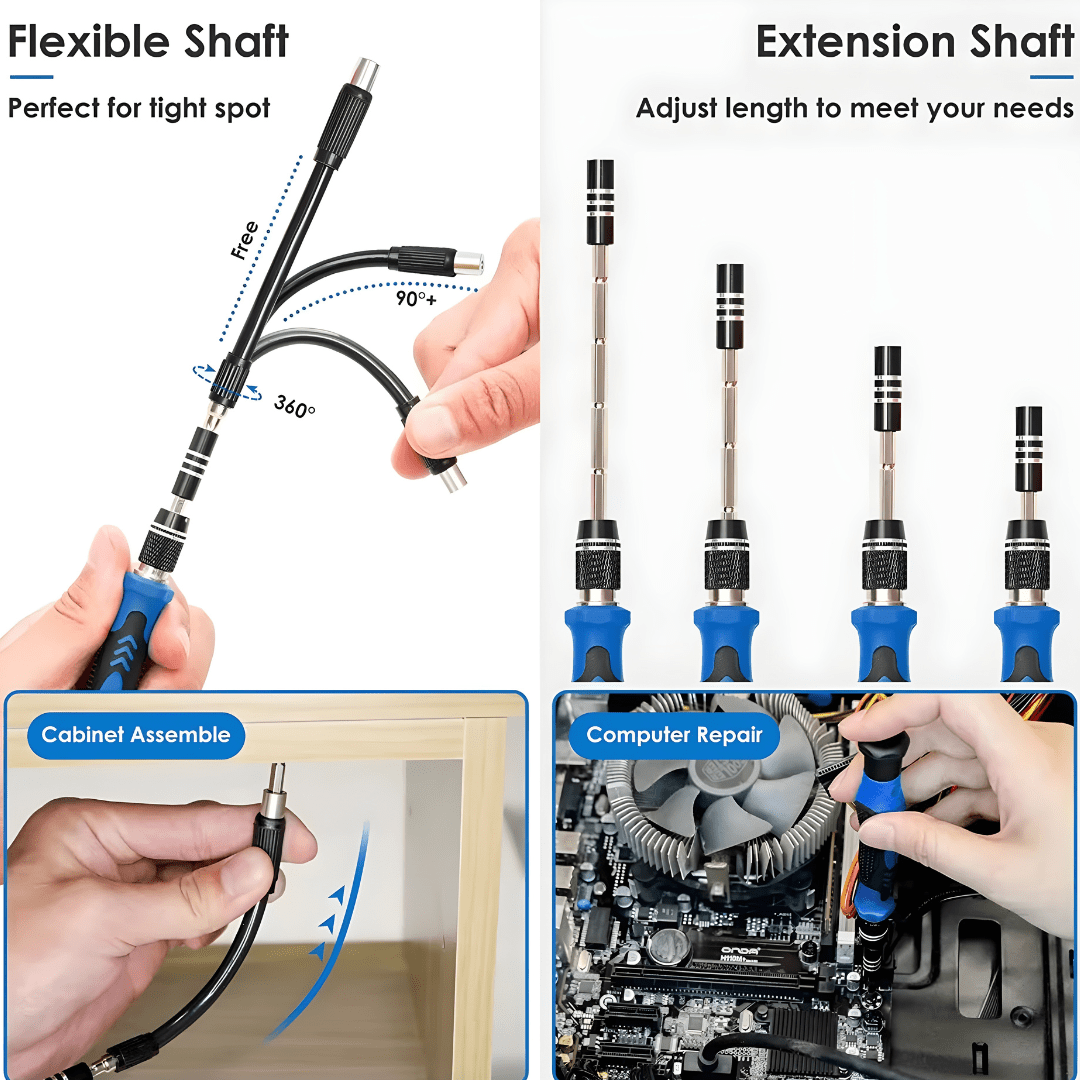 Flexible Shaft

Perfect for tight spot

Free

90°+

360°

Extension Shaft

Adjust length to meet your needs

Cabinet Assemble

Computer Repair

ONDA

H110M