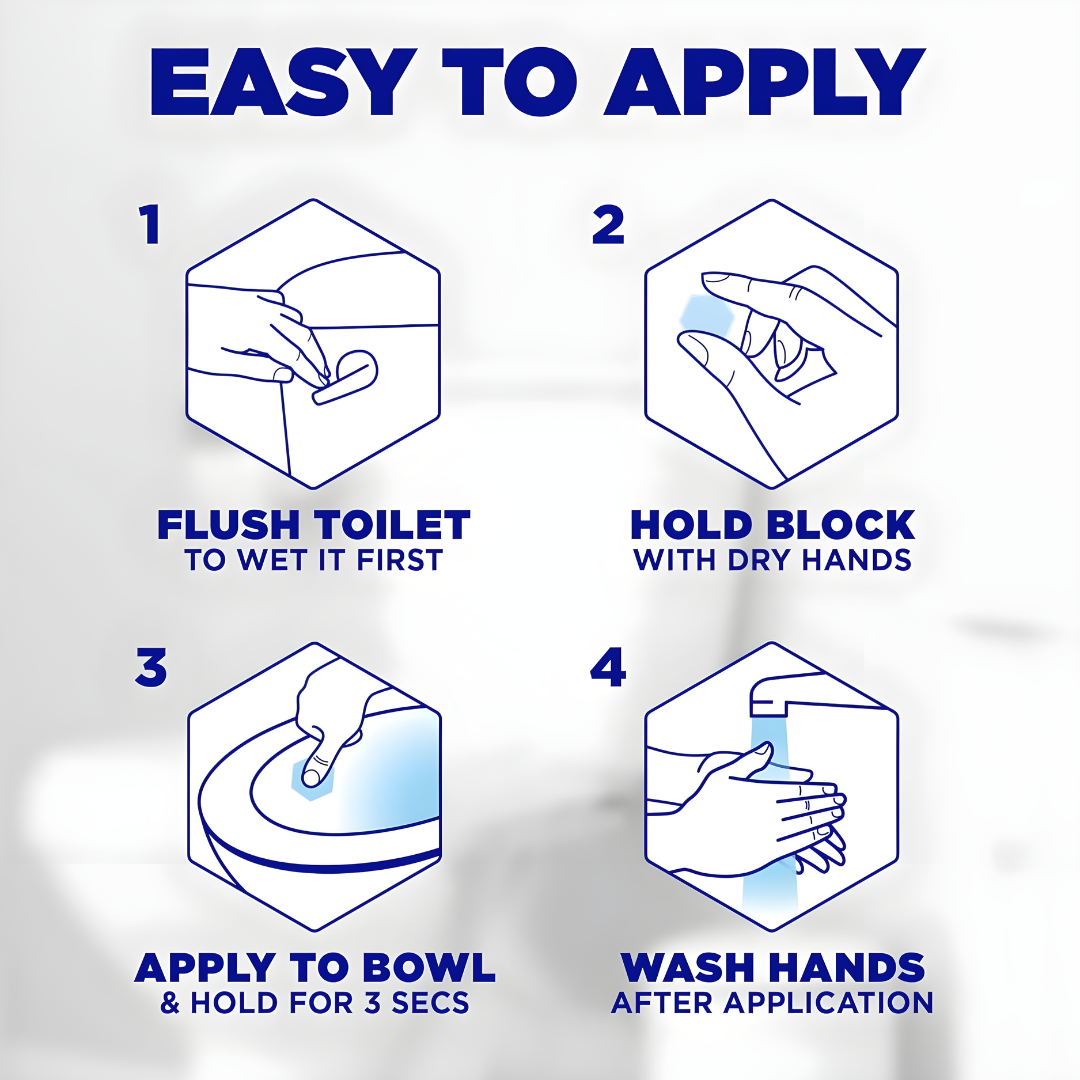 EASY TO APPLY

1

FLUSH TOILET
TO WET IT FIRST

2

HOLD BLOCK
WITH DRY HANDS

3

APPLY TO BOWL
& HOLD FOR 3 SECS

4

WASH HANDS
AFTER APPLICATION