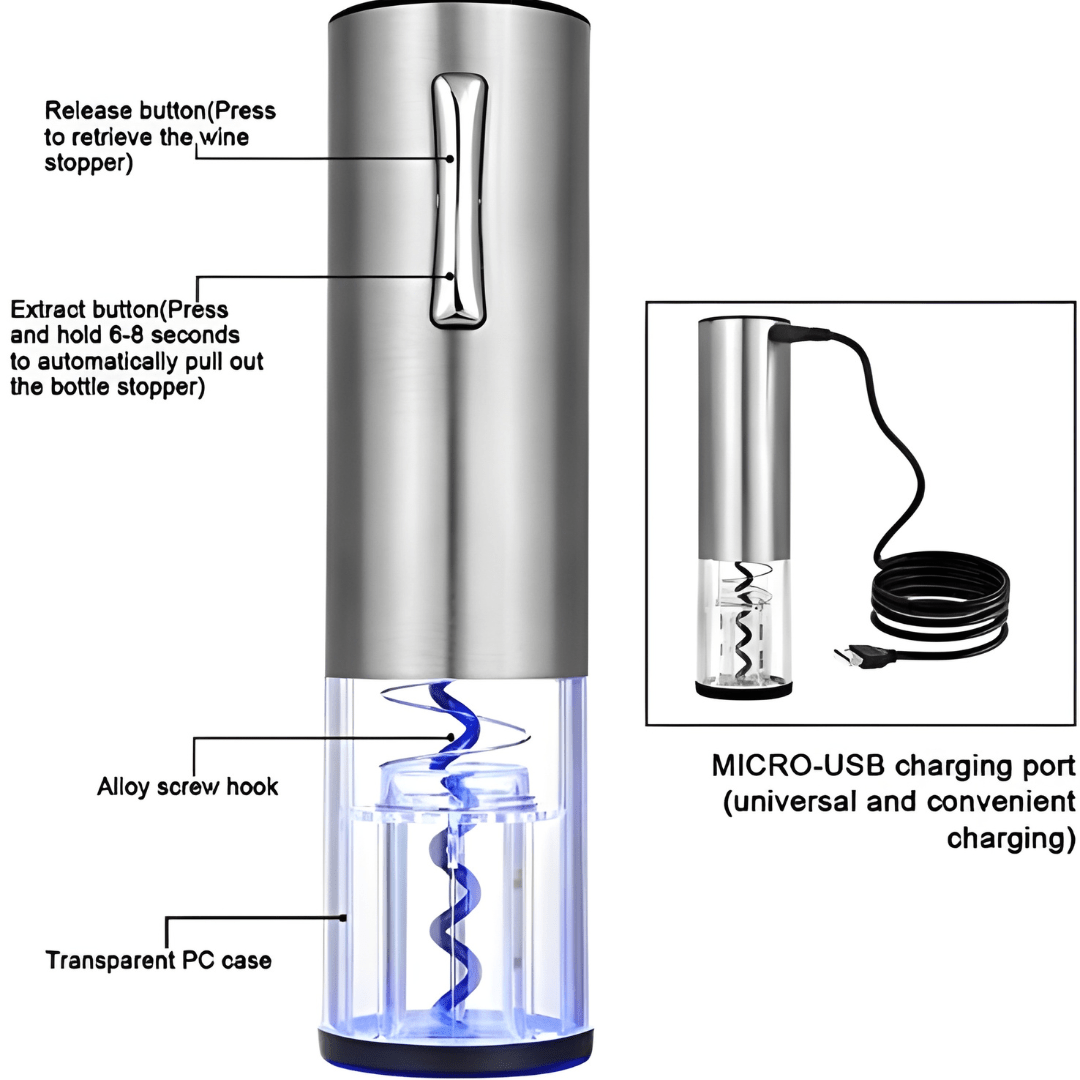 Release button(Press to retrieve the wine stopper)

Extract button(Press and hold 6-8 seconds to automatically pull out the bottle stopper)

Alloy screw hook

Transparent PC case

MICRO-USB charging port (universal and convenient charging)