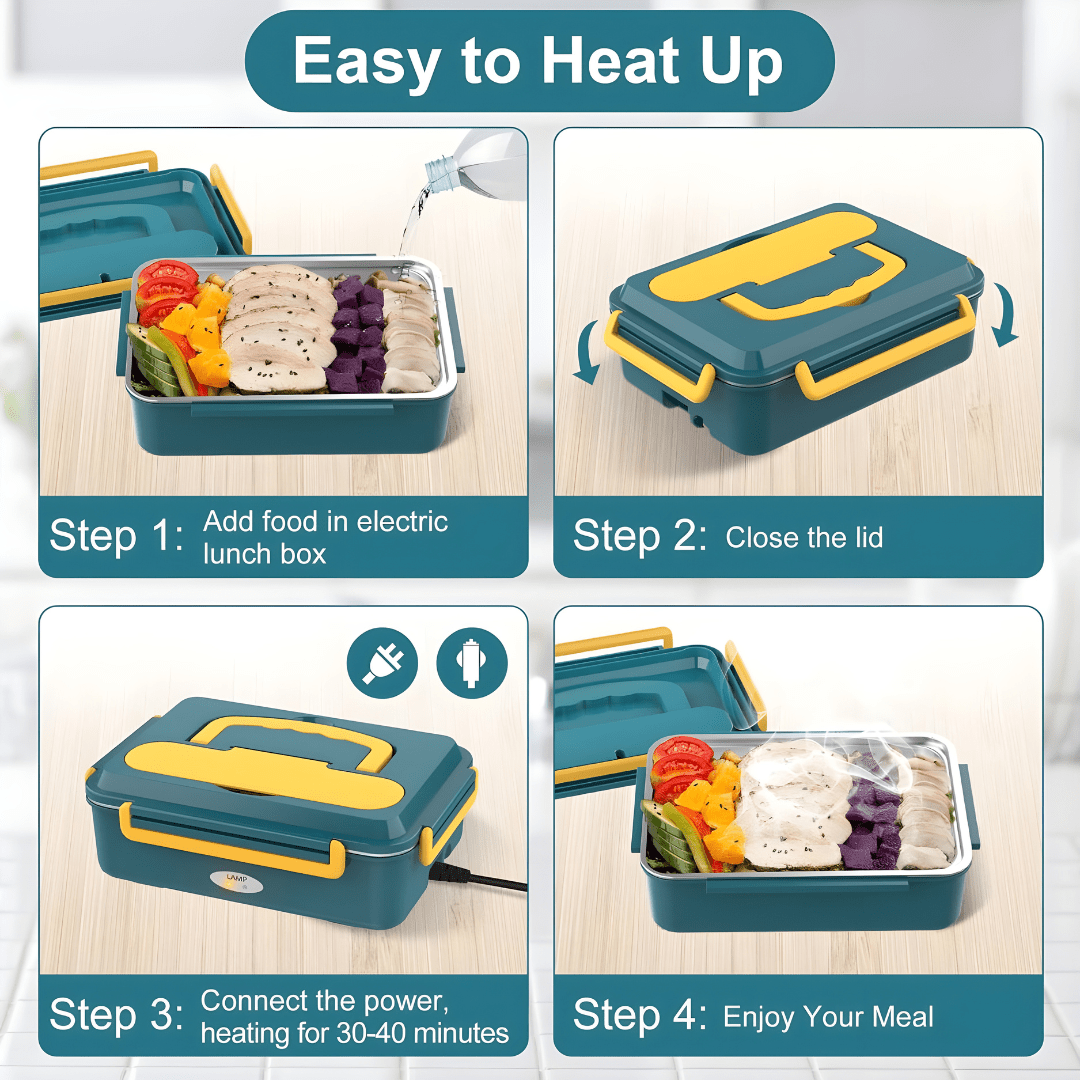 Easy to Heat Up

Step 1: Add food in electric lunch box

Step 2: Close the lid

LAMP

Step 3: Connect the power, heating for 30-40 minutes

Step 4: Enjoy Your Meal