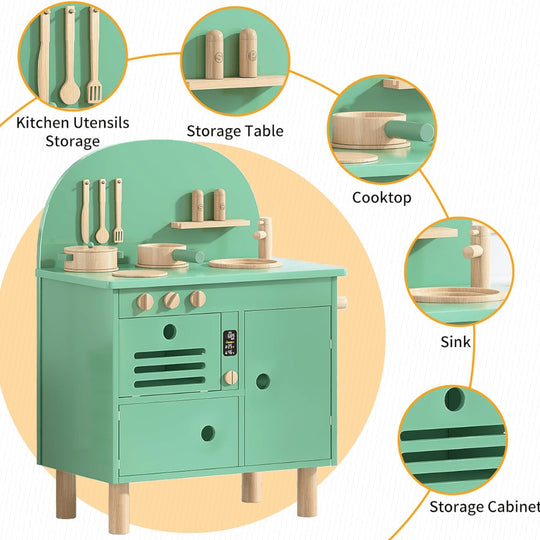 Kitchen Utensils Storage

Storage Table

Cooktop

Sink

Storage Cabinet