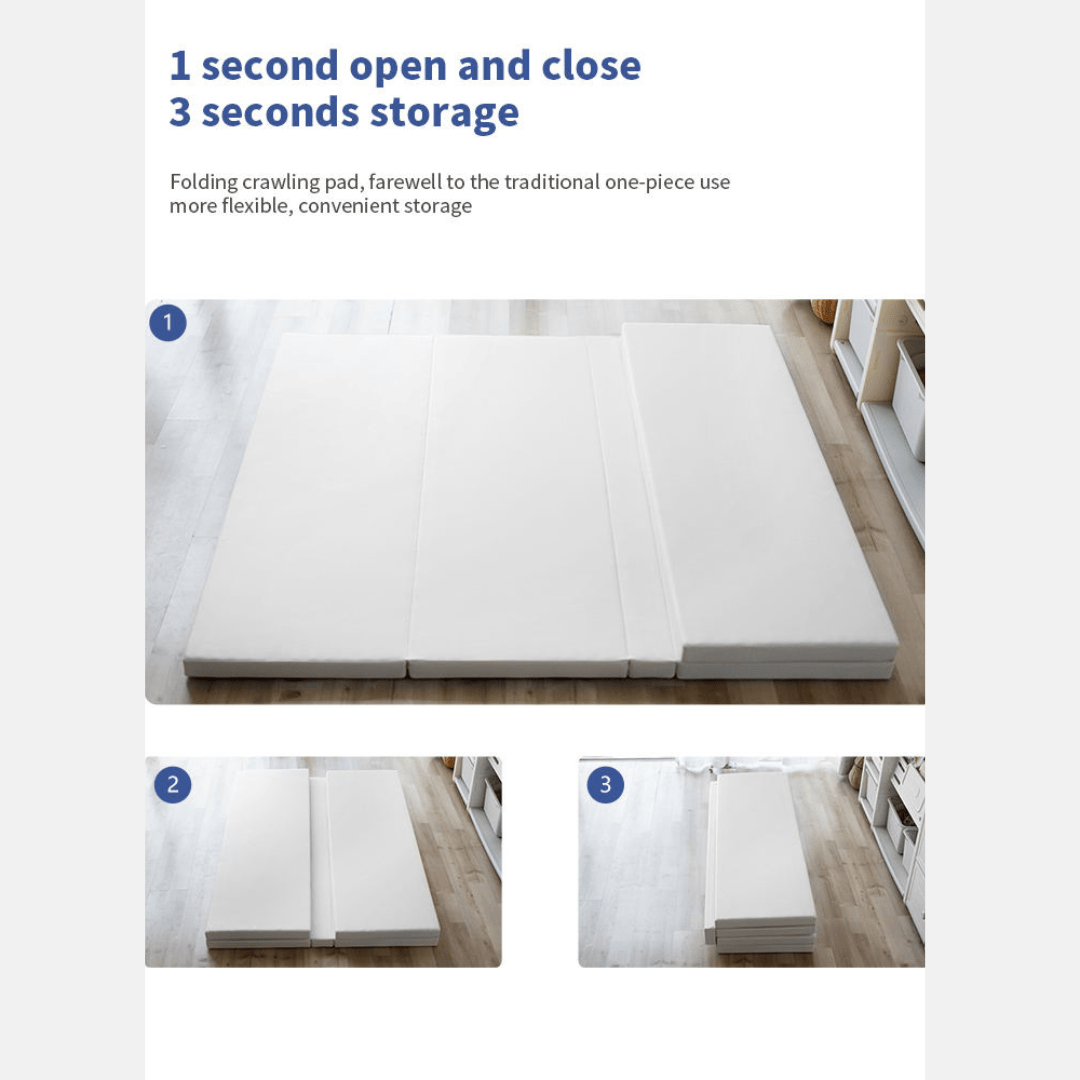 1 second open and close
3 seconds storage

Folding crawling pad, farewell to the traditional one-piece use more flexible, convenient storage

1

2

3