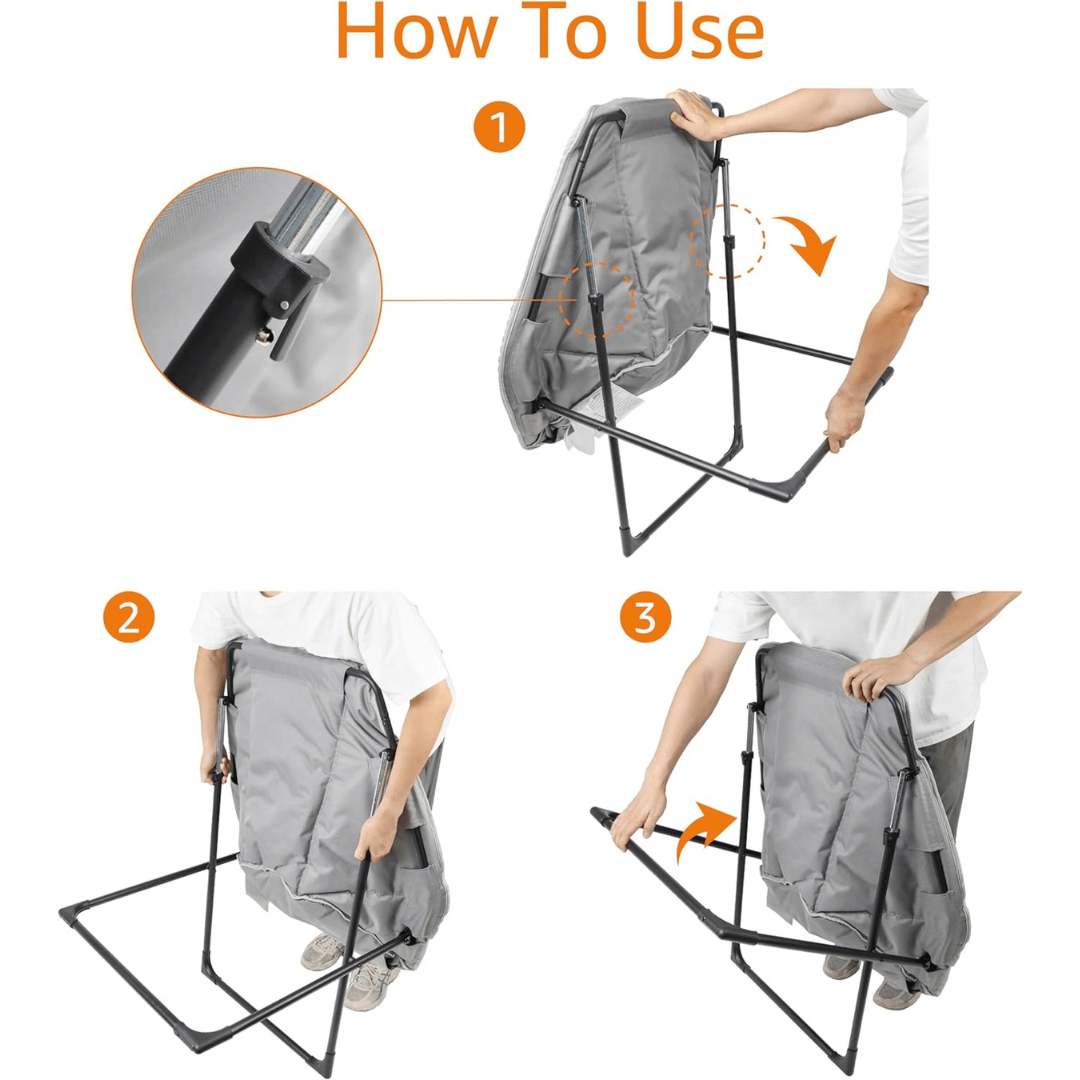 How To Use

1

2

3