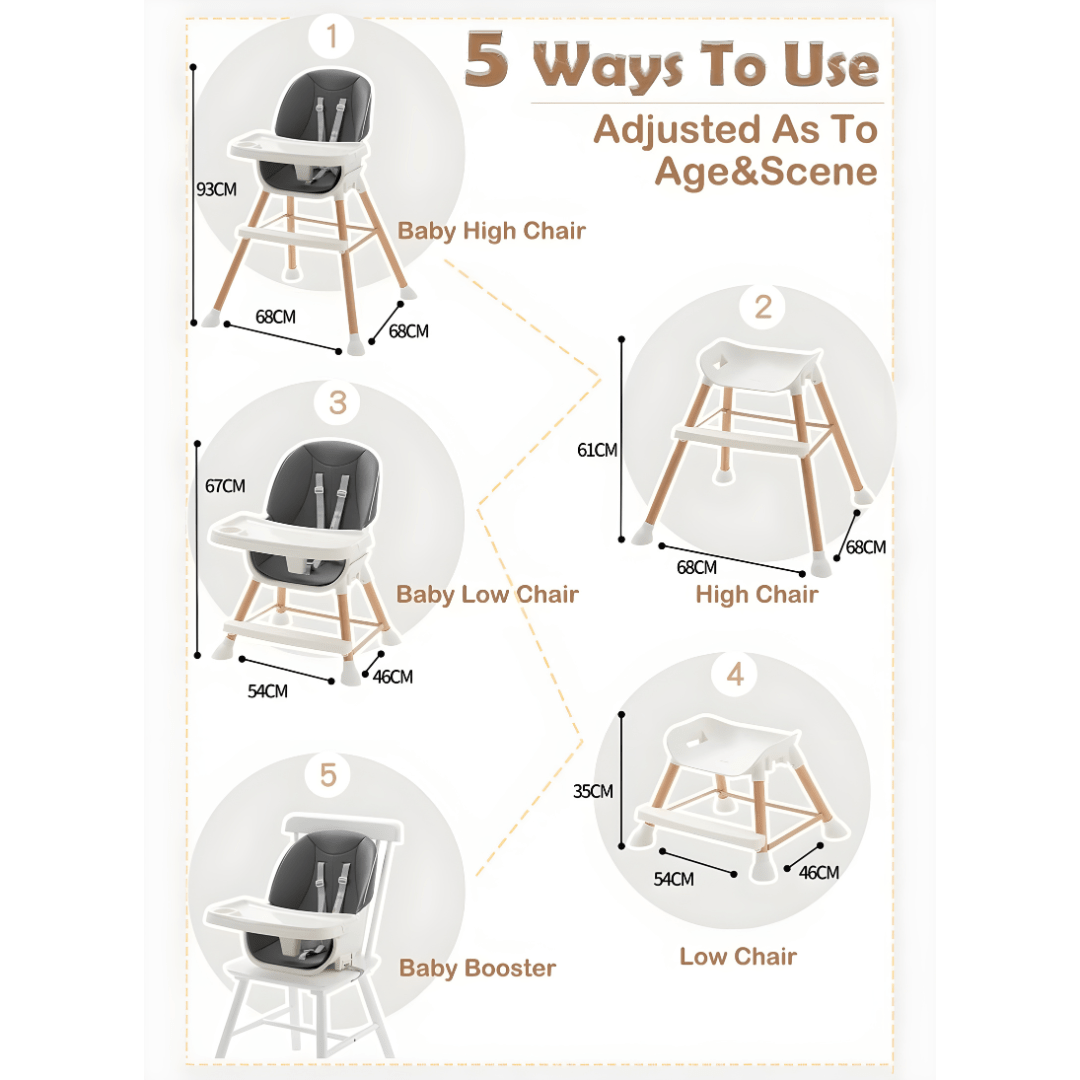 5 Ways To Use

Adjusted As To Age&Scene

1

93CM

68CM

68CM

Baby High Chair

2

61CM

68CM

68CM

High Chair

3

67CM

54CM

46CM

Baby Low Chair

4

35CM

54CM

46CM

Low Chair

5

Baby Booster