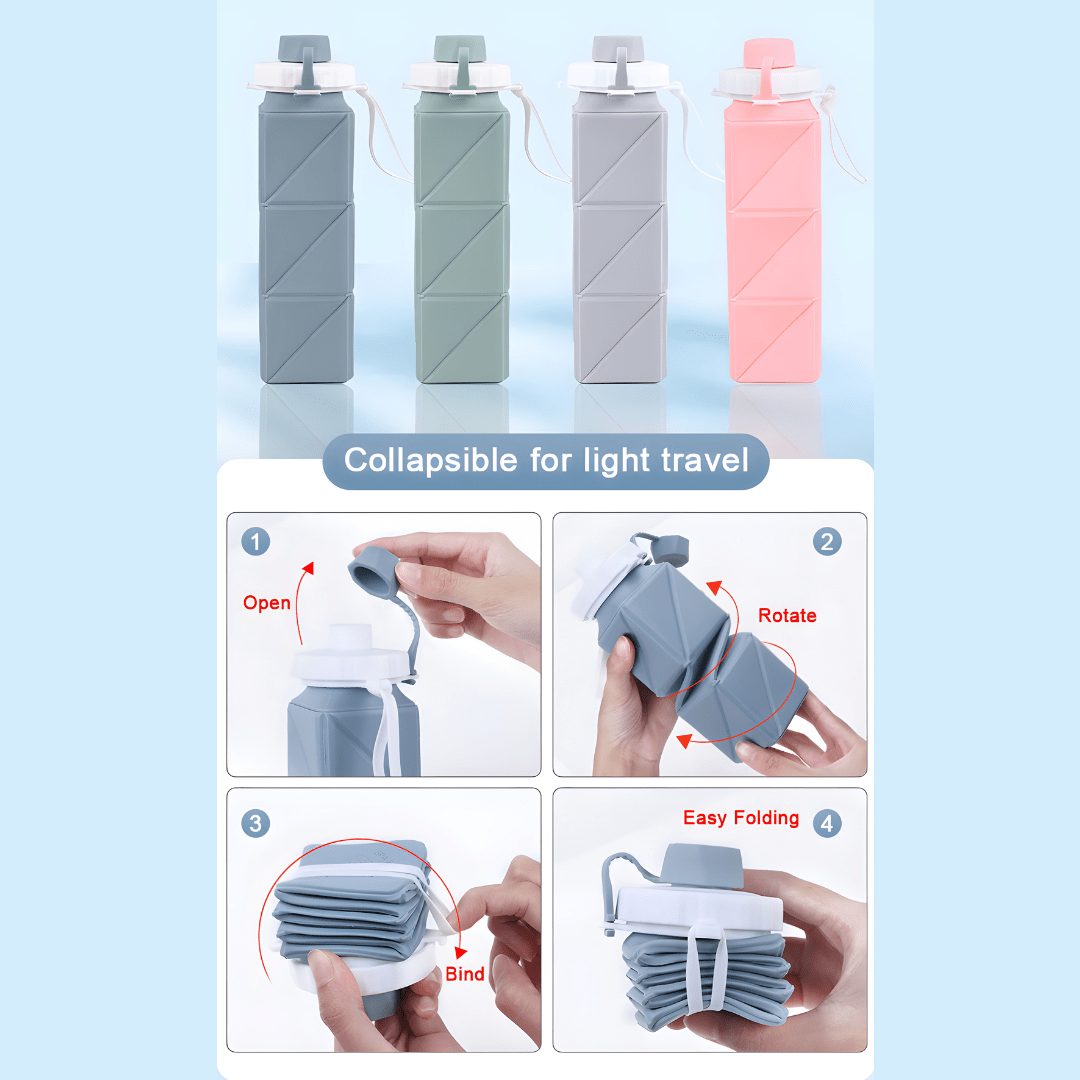 Collapsible for light travel

1

Open

2

Rotate

3

Bind

Easy Folding

4