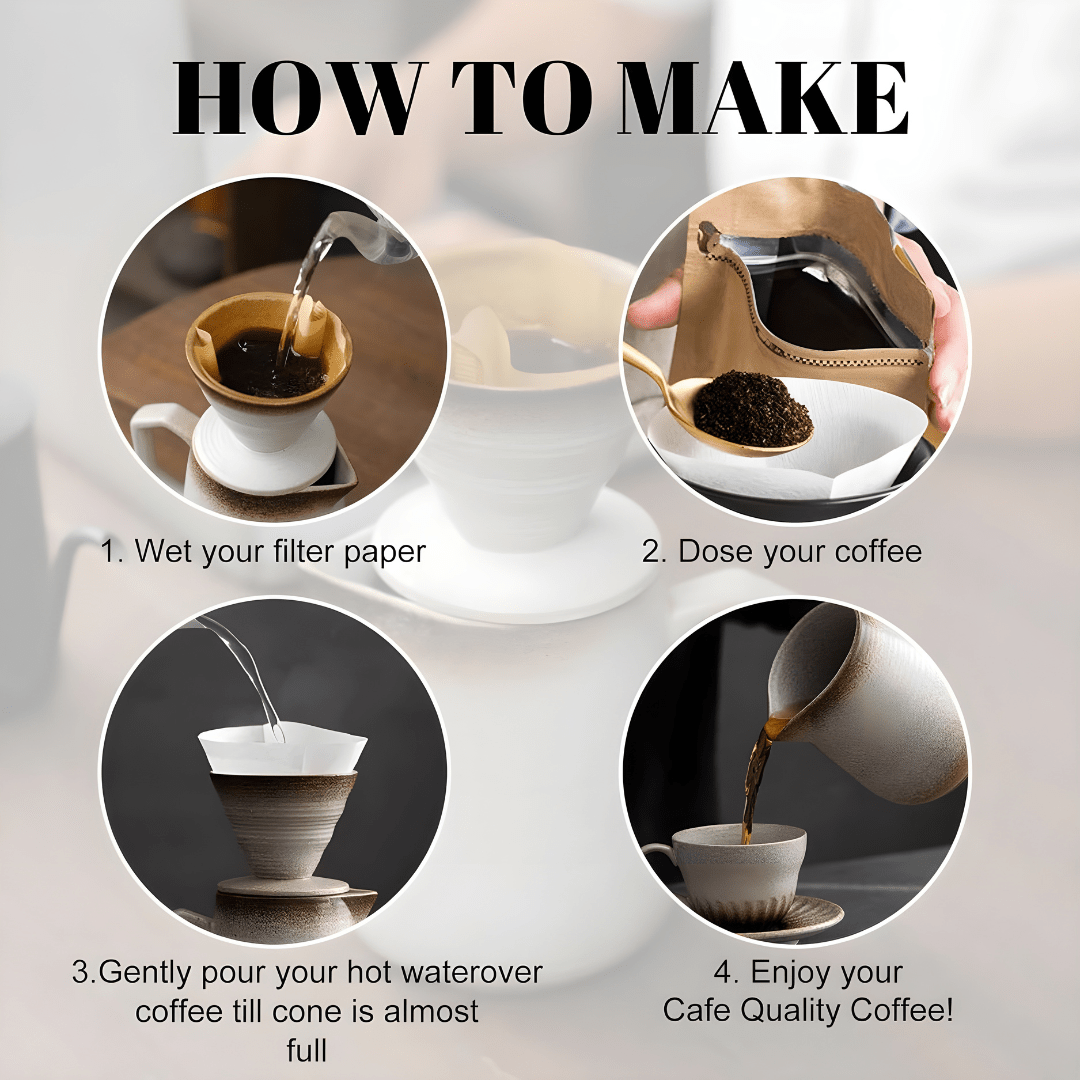 HOW TO MAKE

1. Wet your filter paper

2. Dose your coffee

3.Gently pour your hot waterover coffee till cone is almost full

4. Enjoy your Cafe Quality Coffee!